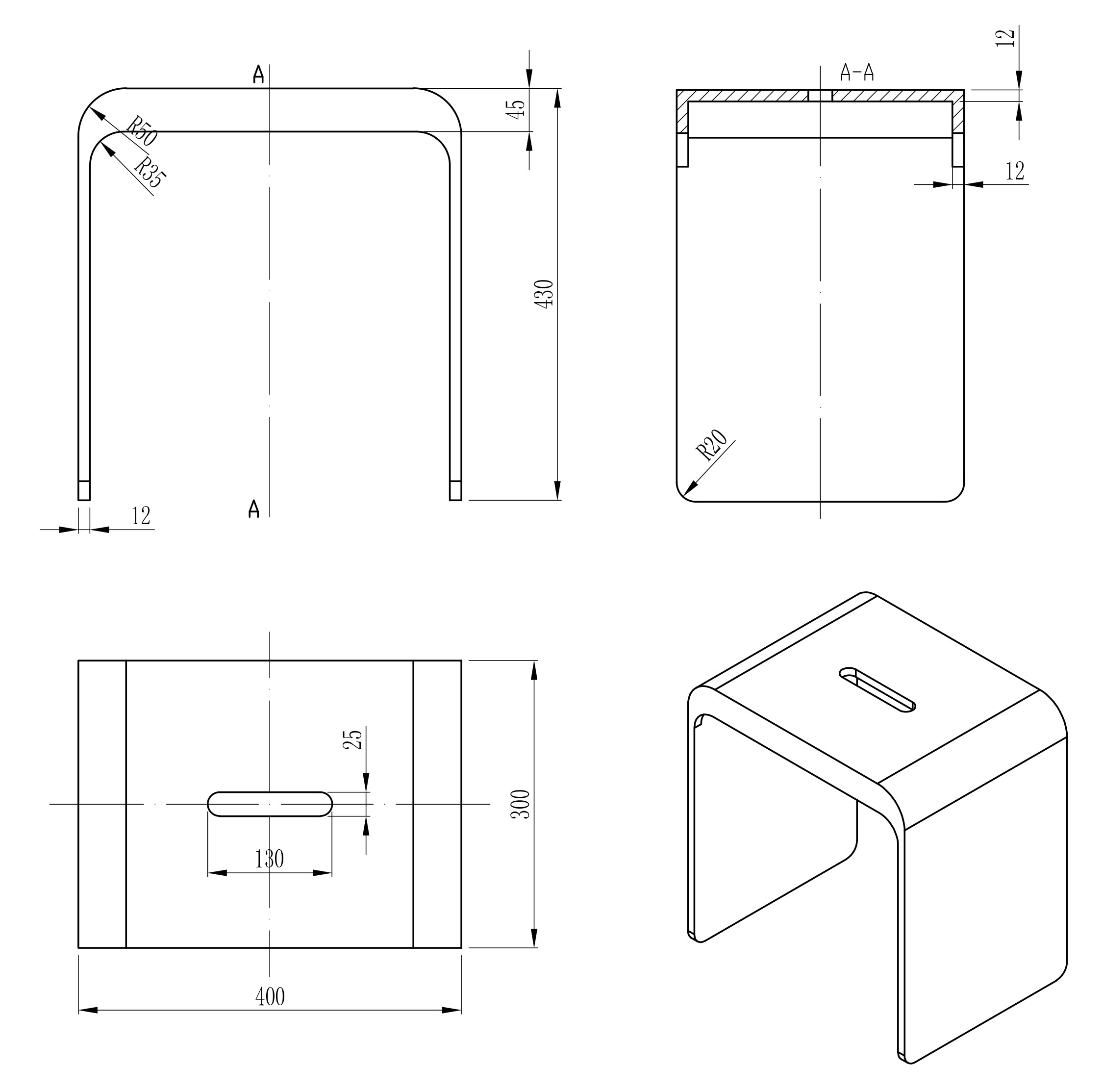 A

R50

R35

45

430

12

A

A-A

12

12

R20

25

130

300

400