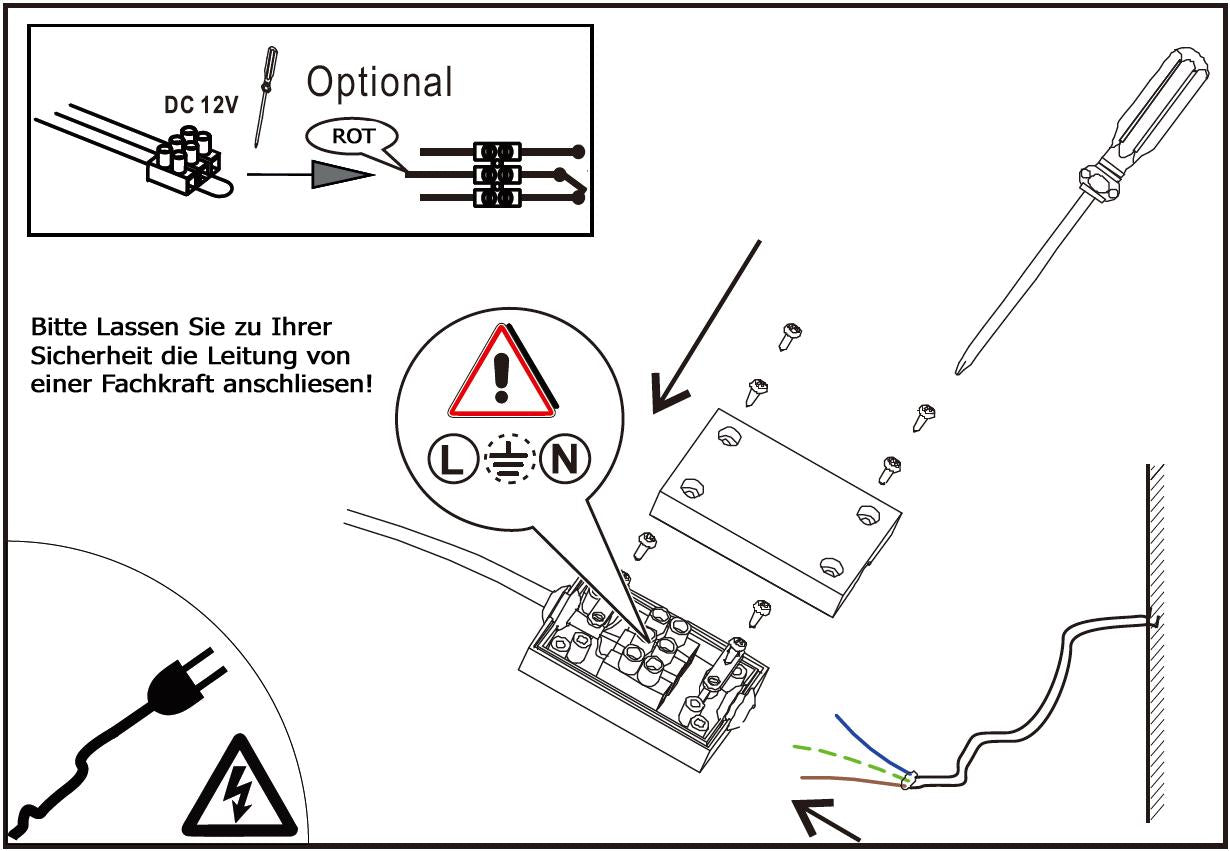 DC 12V

Optional

ROT

Bitte Lassen Sie zu Ihrer Sicherheit die Leitung von einer Fachkraft anschliesen!

L

N